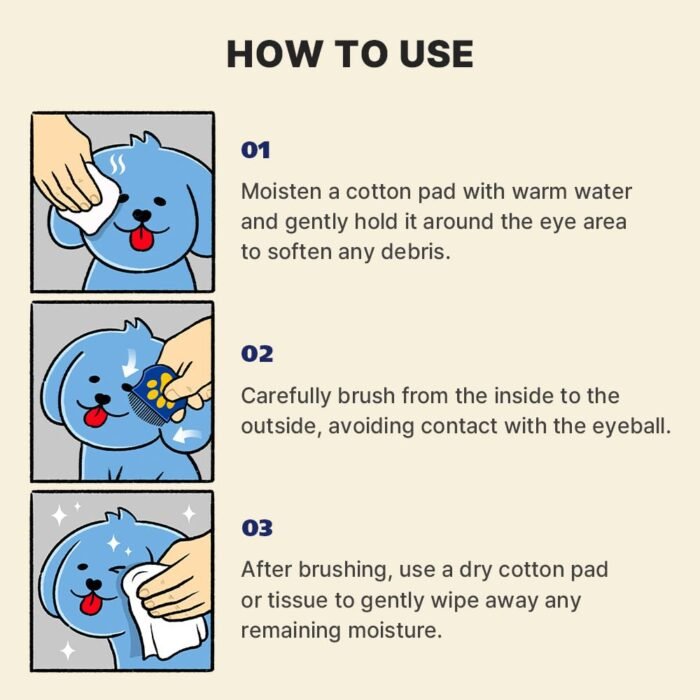 HOW TO USE

01

Moisten a cotton pad with warm water and gently hold it around the eye area to soften any debris.

02

Carefully brush from the inside to the outside, avoiding contact with the eyeball.

03

After brushing, use a dry cotton pad or tissue to gently wipe away any remaining moisture.