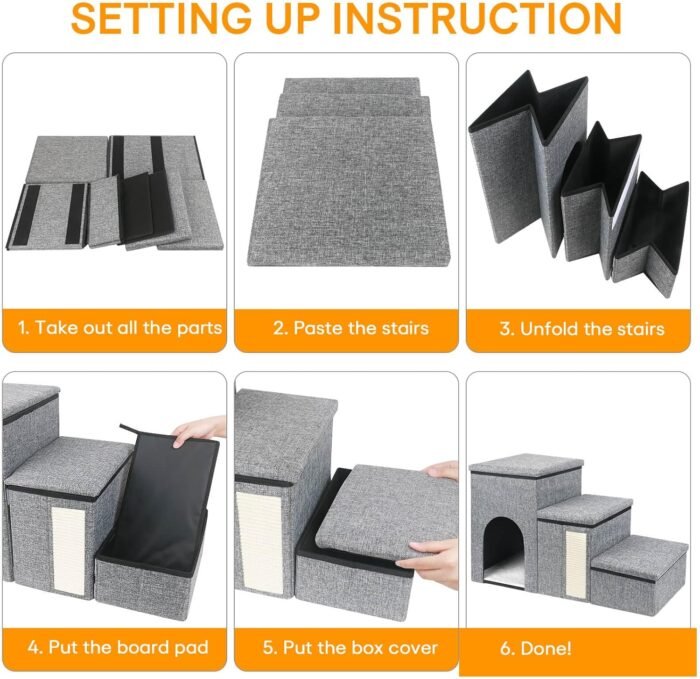 SETTING UP INSTRUCTION

1. Take out all the parts

2. Paste the stairs

3. Unfold the stairs

4. Put the board pad

5. Put the box cover

6. Done!