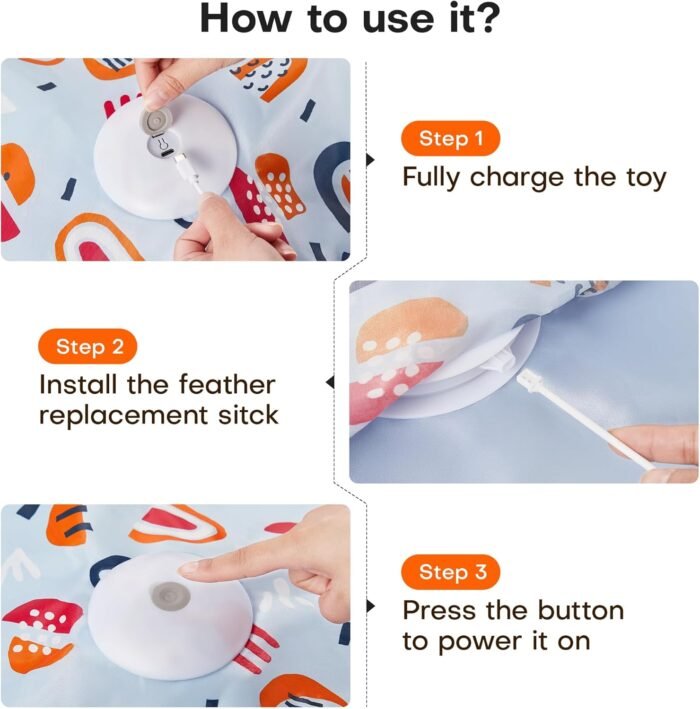 How to use it?

Step 1
Fully charge the toy

Step 2
Install the feather replacement sitck

Step 3
Press the button to power it on