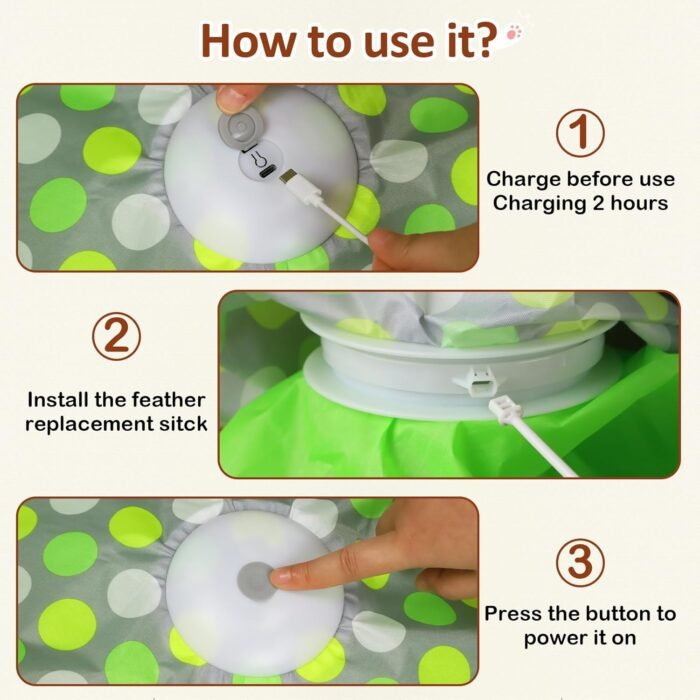 How to use it?

1

Charge before use
Charging 2 hours

2

Install the feather replacement sitck

3

Press the button to power it on